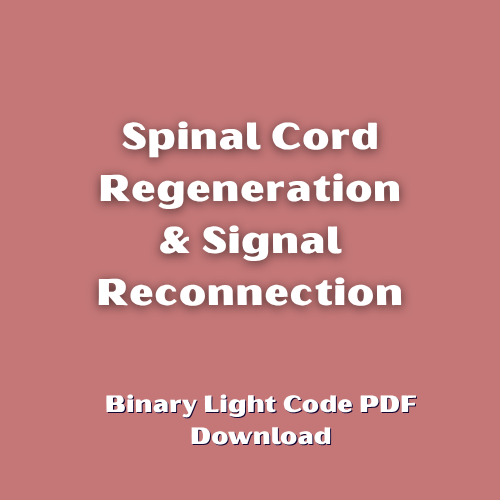 Spinal Cord Regeneration & Signal Reconnection

Binary Light Code PDF Download